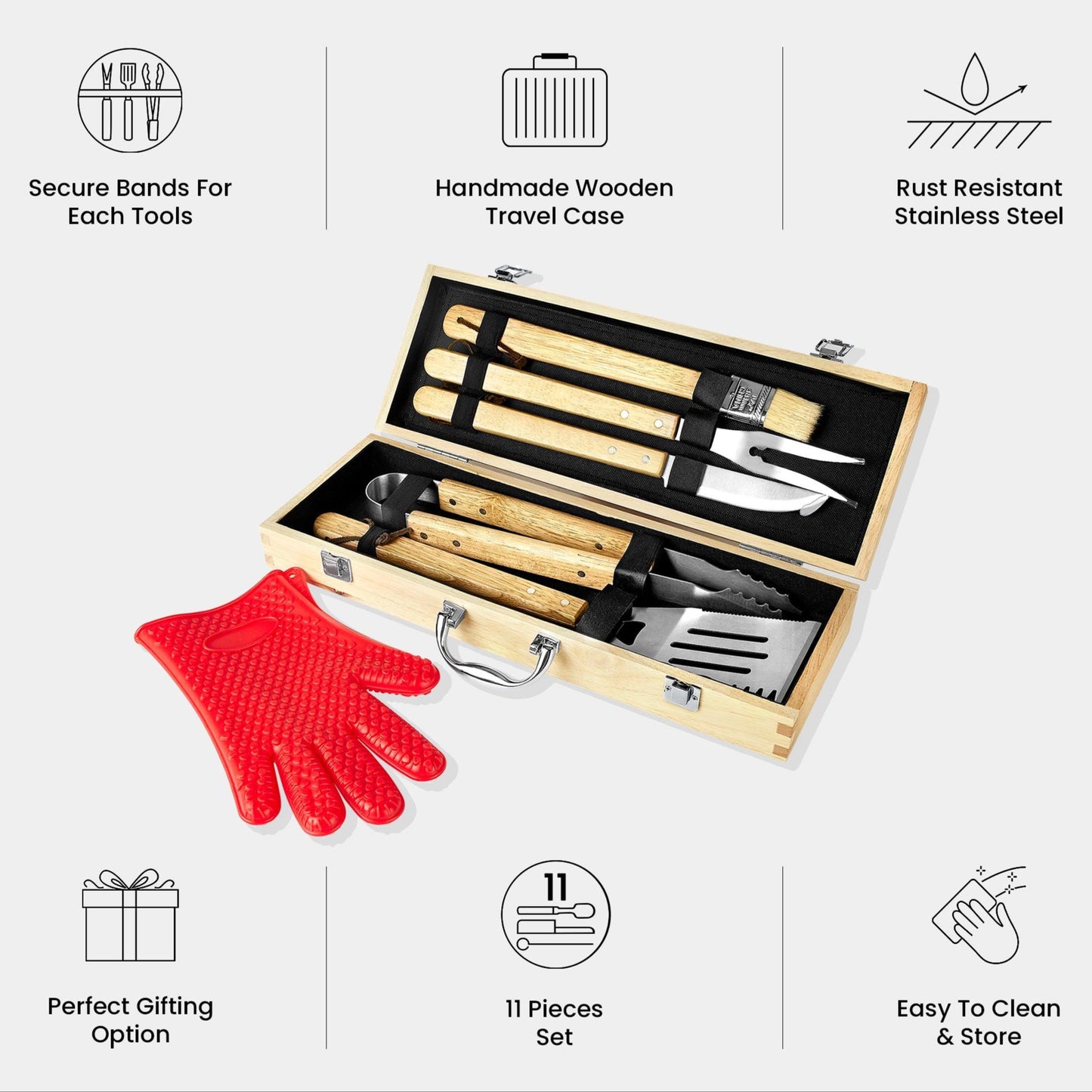 Secure Bands For Each Tools

Handmade Wooden Travel Case

Rust Resistant Stainless Steel

Perfect Gifting Option

11

11 Pieces Set

Easy To Clean & Store